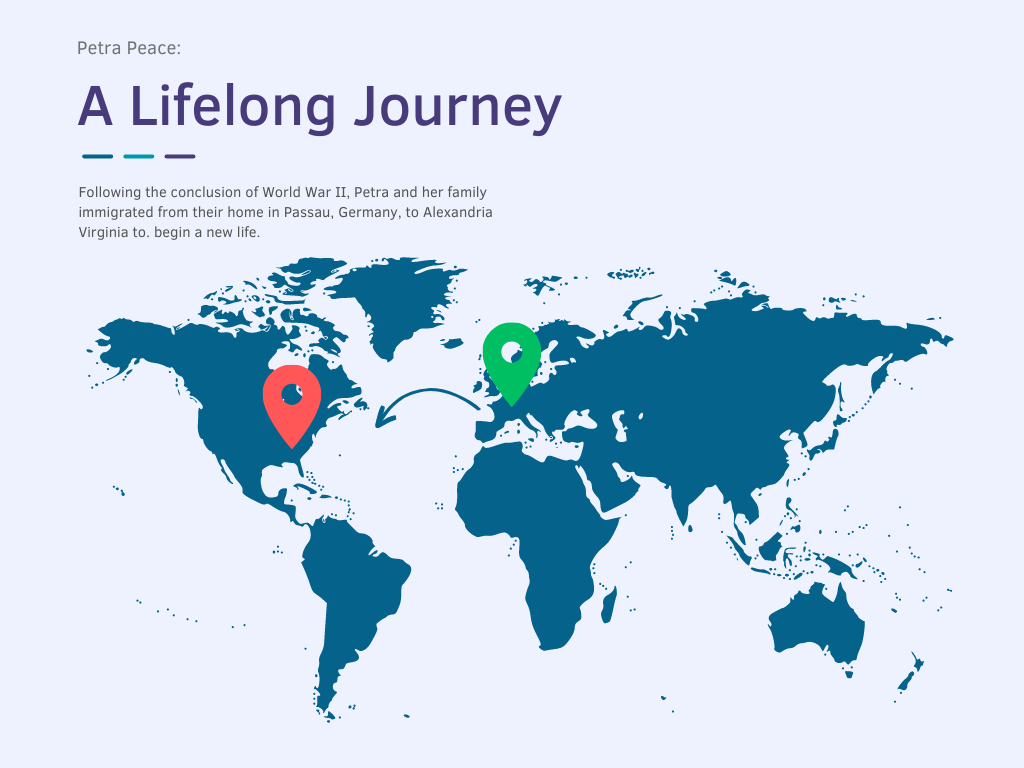 Petra Peace:

A Lifelong Journey

Following the conclusion of World War II, Petra and her family immigrated from their home in Passau, Germany, to Alexandria Virginia to. begin a new life.